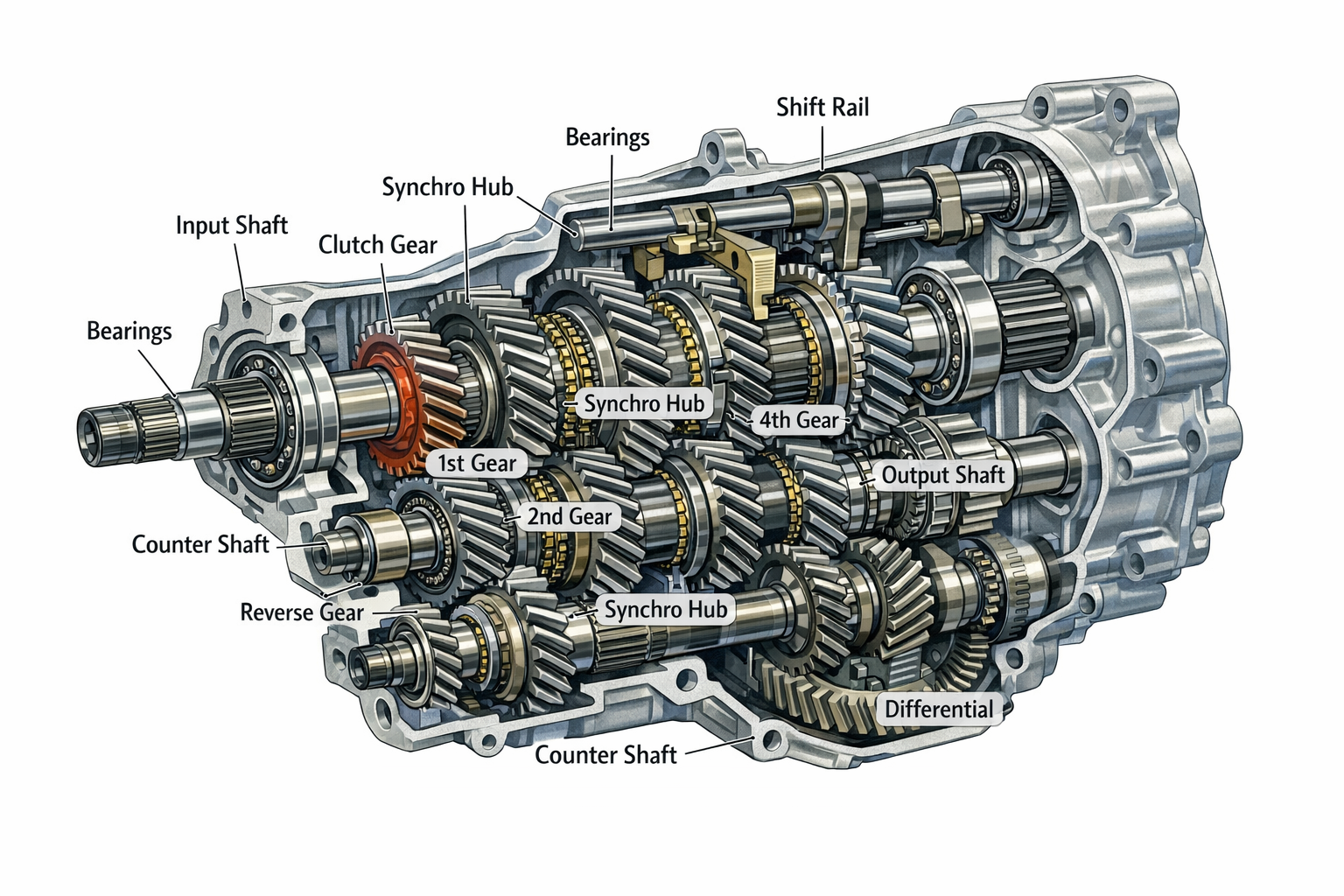 Shift Rail
Bearings
Synchro Hub
Input Shaft
Clutch Gear
Bearings
Synchro Hub
4th Gear
1st Gear
Output Shaft
2nd Gear
Counter Shaft
Reverse Gear
Synchro Hub
Differential
Counter Shaft